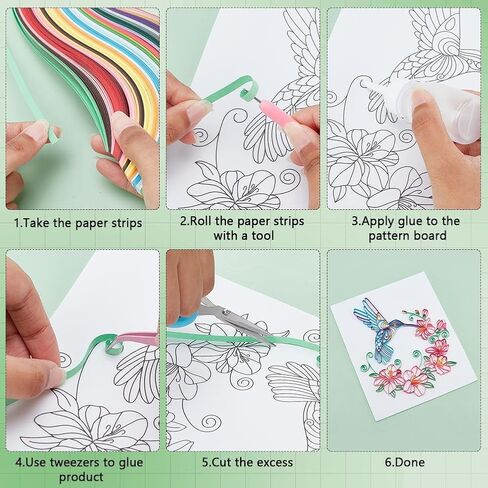 1.Take the paper strips

2.Roll the paper strips with a tool

3.Apply glue to the pattern board

4.Use tweezers to glue product

5.Cut the excess

6.Done