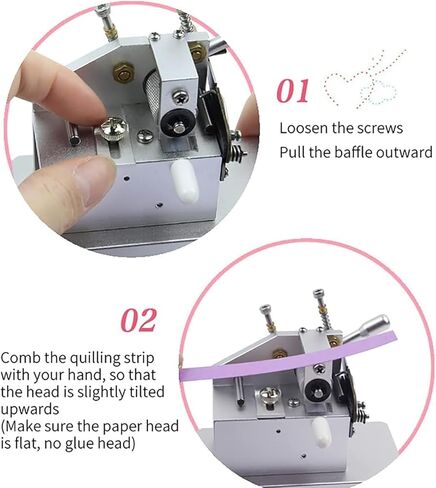 01

Loosen the screws
Pull the baffle outward

02

Comb the quilling strip with your hand, so that the head is slightly tilted upwards
(Make sure the paper head is flat, no glue head)