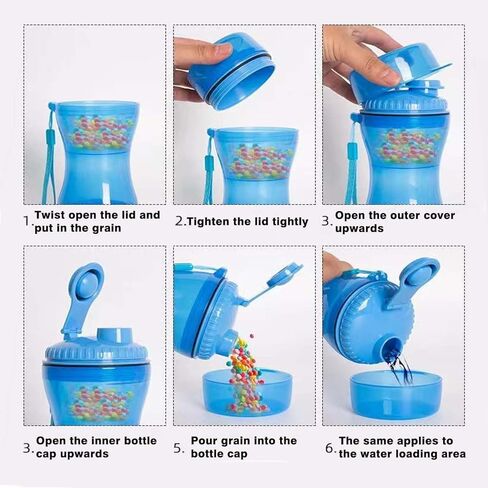 1. Twist open the lid and put in the grain

2. Tighten the lid tightly

3. Open the outer cover upwards

3. Open the inner bottle cap upwards

5. Pour grain into the bottle cap

6. The same applies to the water loading area