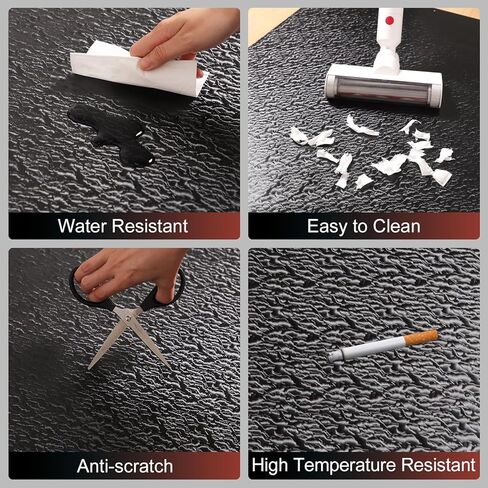 Water Resistant

Easy to Clean

Anti-scratch

High Temperature Resistant