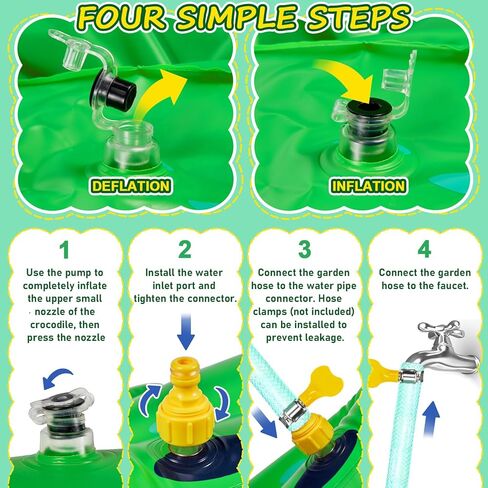 FOUR SIMPLE STEPS

DEFLATION

INFLATION

1

Use the pump to completely inflate the upper small nozzle of the crocodile, then press the nozzle

2

Install the water inlet port and tighten the connector.

3

Connect the garden hose to the water pipe connector. Hose clamps (not included) can be installed to prevent leakage.

4

Connect the garden hose to the faucet.