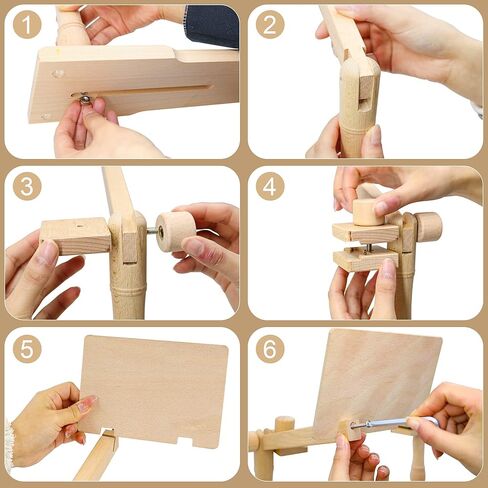 1

2

3

4

5

6