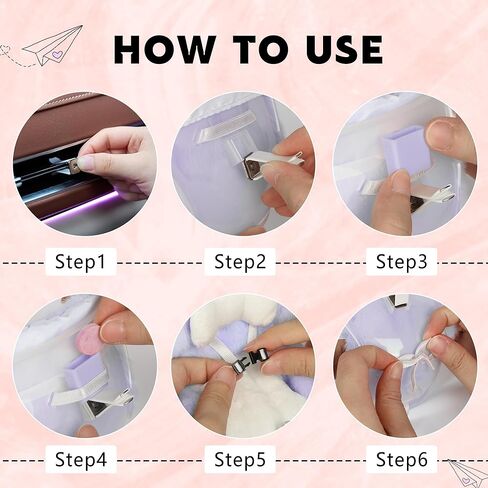 HOW TO USE

Step1

Step2

Step3

Step4

Step5

Step6