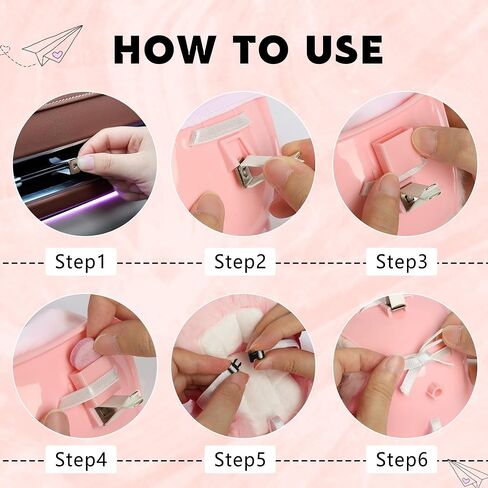 HOW TO USE

Step1
Step2
Step3

Step4
Step5
Step6