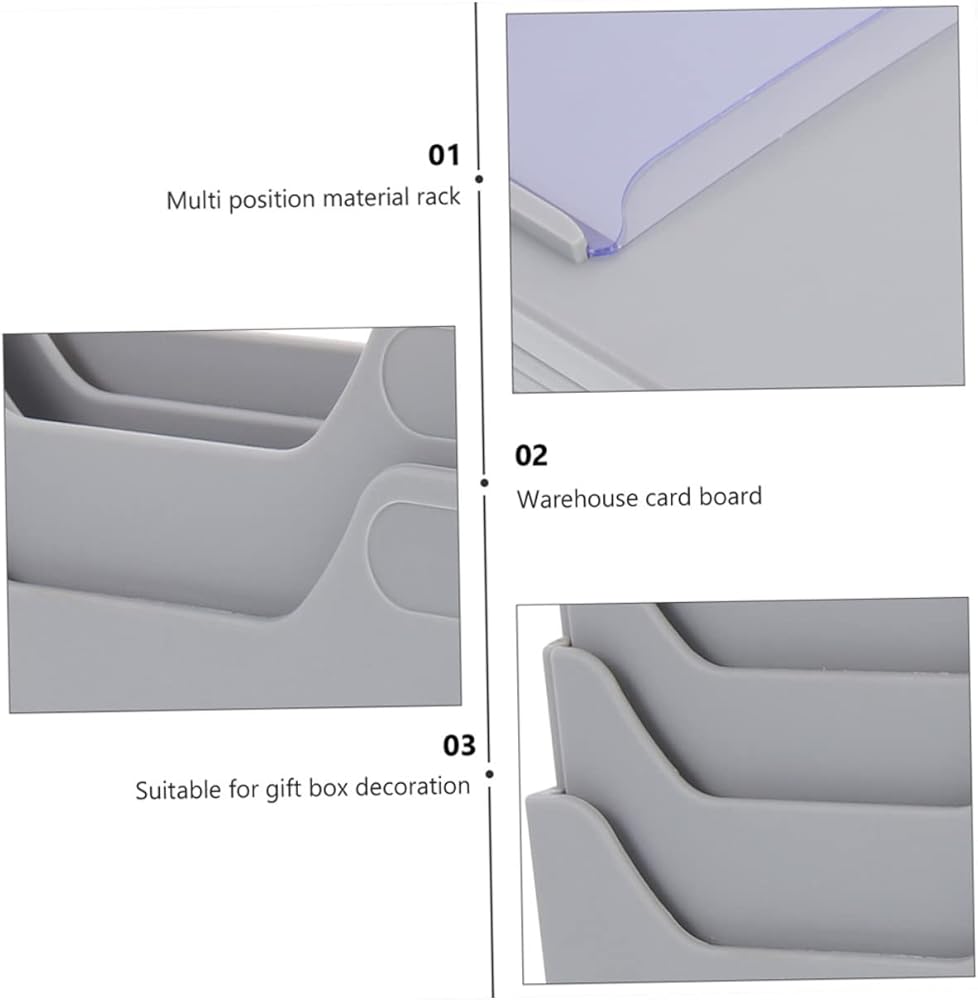 01
Multi position material rack

02
Warehouse card board

03
Suitable for gift box decoration