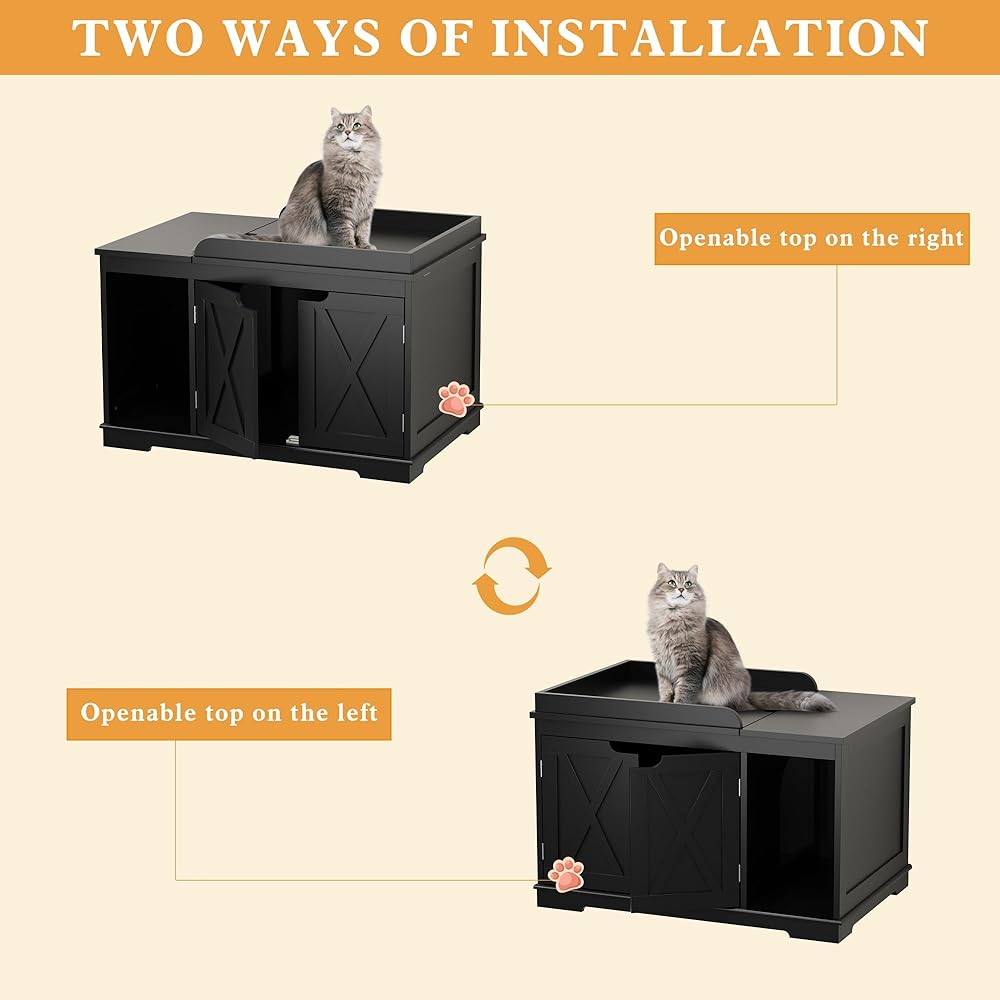 TWO WAYS OF INSTALLATION

Openable top on the right

Openable top on the left