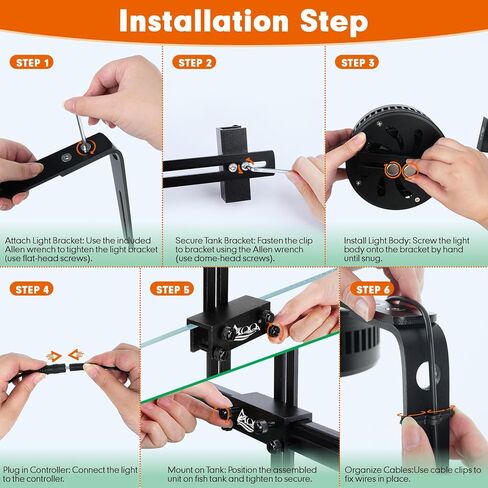 Installation Step

STEP 1

Attach Light Bracket: Use the included Allen wrench to tighten the light bracket (use flat-head screws).

STEP 2

Secure Tank Bracket: Fasten the clip to bracket using the Allen wrench (use dome-head screws).

STEP 3

Install Light Body: Screw the light body onto the bracket by hand until snug.

STEP 4

Plug in Controller: Connect the light to the controller.

STEP 5

Mount on Tank: Position the assembled unit on fish tank and tighten to secure.

STEP 6

Organize Cables:Use cable clips to fix wires in place.