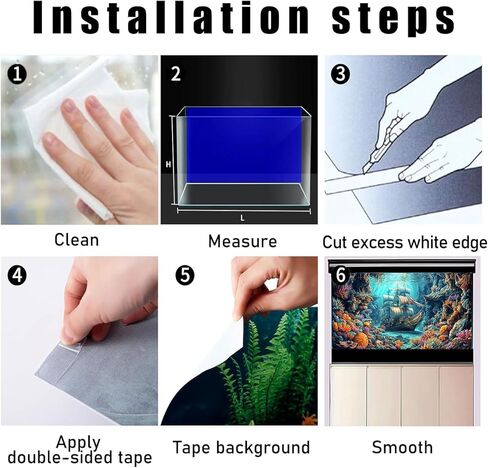 Installation steps

1
Clean

2
H
L
Measure

3
Cut excess white edge

4
Apply double-sided tape

5
Tape background

6
Smooth