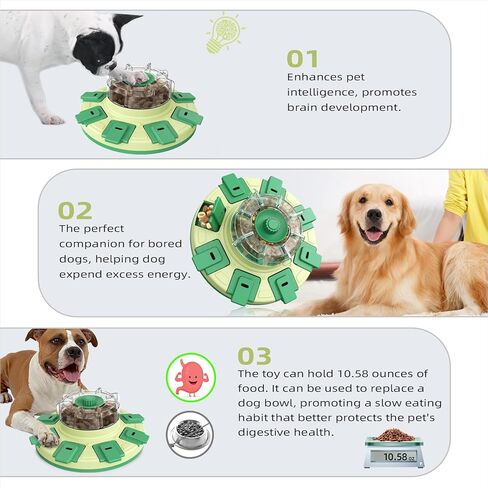 01
Enhances pet intelligence, promotes brain development.

02
The perfect companion for bored dogs, helping dog expend excess energy.

03
The toy can hold 10.58 ounces of food. It can be used to replace a dog bowl, promoting a slow eating habit that better protects the pet's digestive health.

10.58 oz