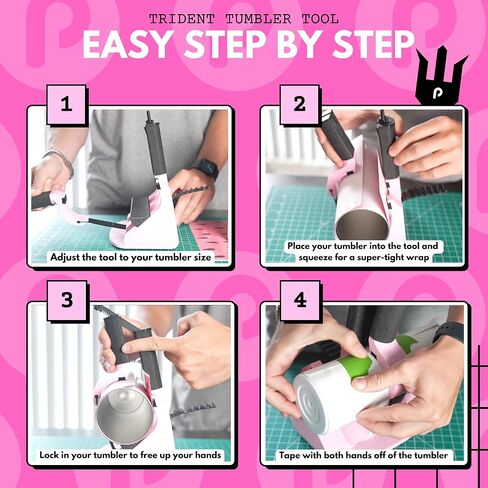 TRIDENT TUMBLER TOOL
EASY STEP BY STEP

1
Adjust the tool to your tumbler size

2
Place your tumbler into the tool and squeeze for a super-tight wrap

3
Lock in your tumbler to free up your hands

4
Tape with both hands off of the tumbler