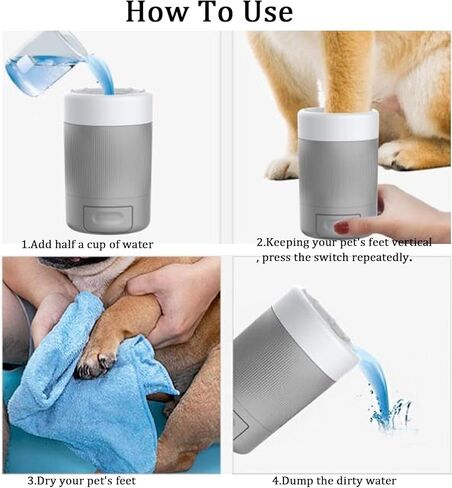 How To Use

1.Add half a cup of water

2.Keeping your pet's feet vertical , press the switch repeatedly.

3.Dry your pet's feet

4.Dump the dirty water