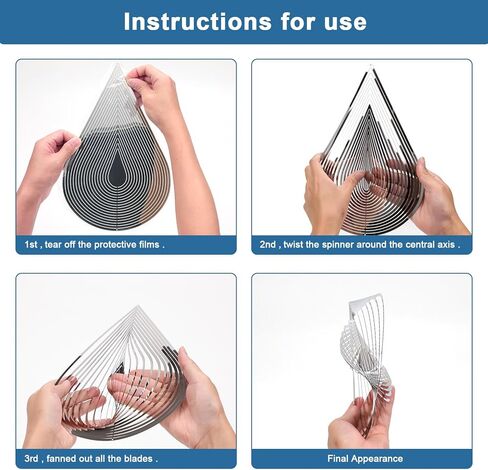 Instructions for use

1st , tear off the protective films .

2nd , twist the spinner around the central axis .

3rd , fanned out all the blades .

Final Appearance