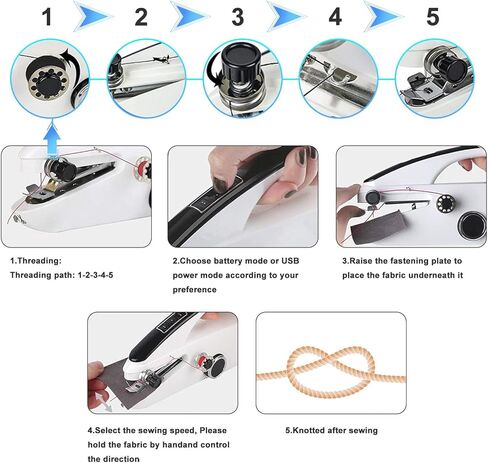 1 2 3 4 5

1.Threading:
Threading path: 1-2-3-4-5

2.Choose battery mode or USB power mode according to your preference

3.Raise the fastening plate to place the fabric underneath it

4.Select the sewing speed, Please hold the fabric by handand control the direction

5.Knotted after sewing