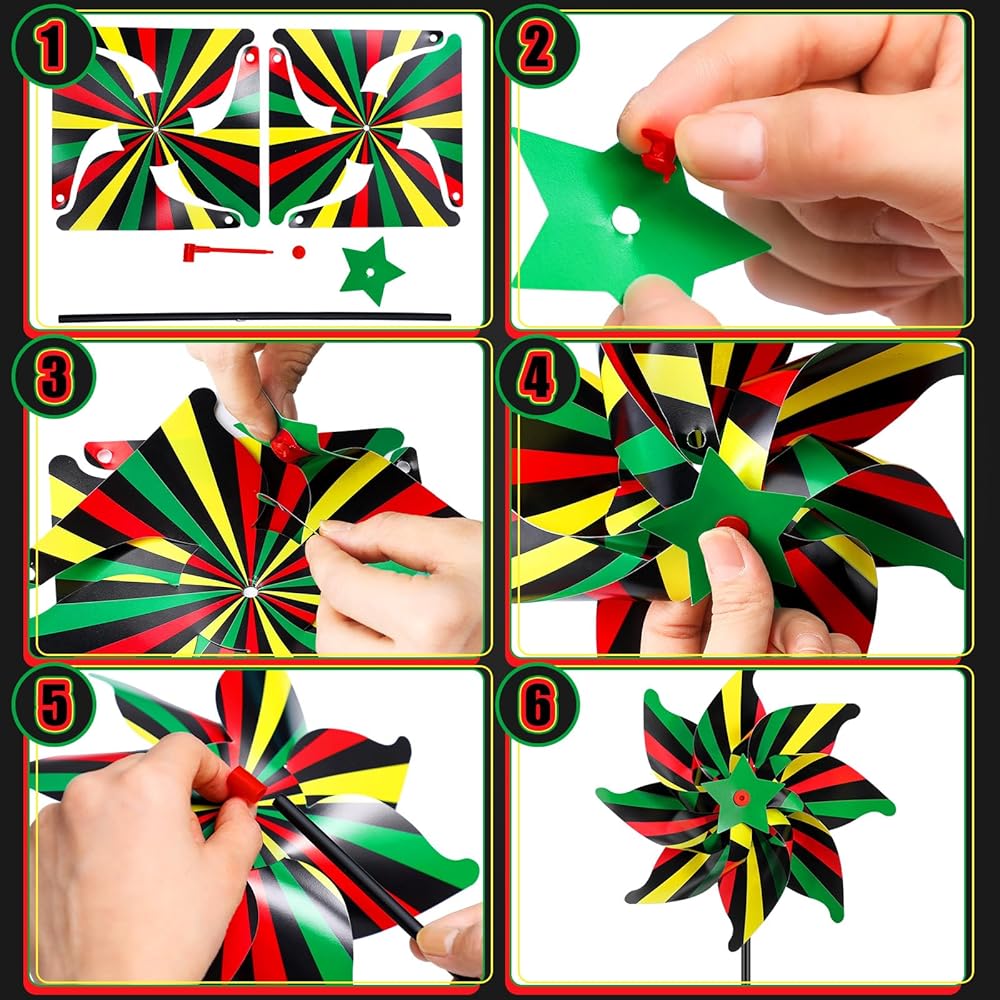 1

2

3

4

5

6