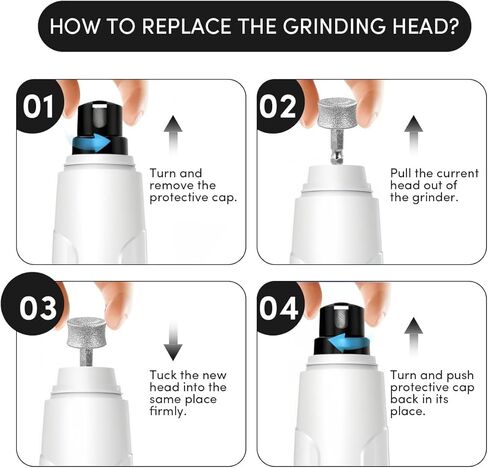 HOW TO REPLACE THE GRINDING HEAD?

01

Turn and remove the protective cap.

02

Pull the current head out of the grinder.

03

Tuck the new head into the same place firmly.

04

Turn and push protective cap back in its place.