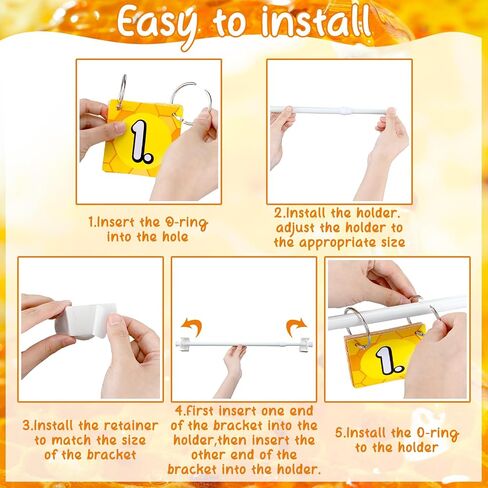 Easy to install

1.

1.Insert the O-ring into the hole

2.Install the holder. adjust the holder to the appropriate size

3.Install the retainer to match the size of the bracket

4.first insert one end of the bracket into the holder,then insert the other end of the bracket into the holder.

1.

5.Install the O-ring to the holder