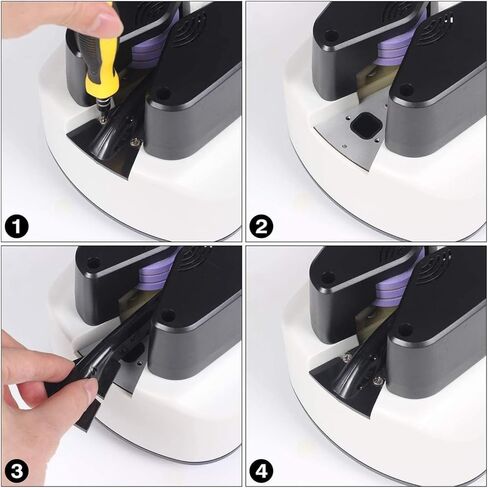 1

2

3

4