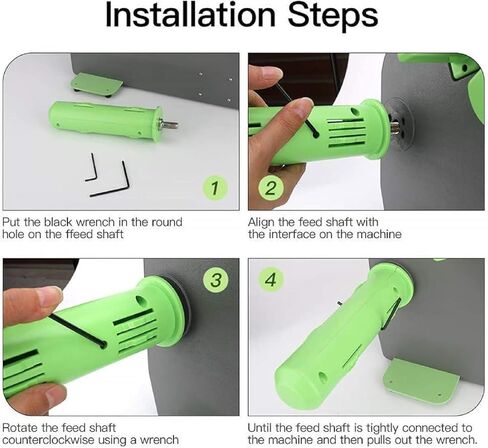 Installation Steps

1

Put the black wrench in the round hole on the ffeed shaft

2

Align the feed shaft with the interface on the machine

3

Rotate the feed shaft counterclockwise using a wrench

4

Until the feed shaft is tightly connected to the machine and then pulls out the wrench.