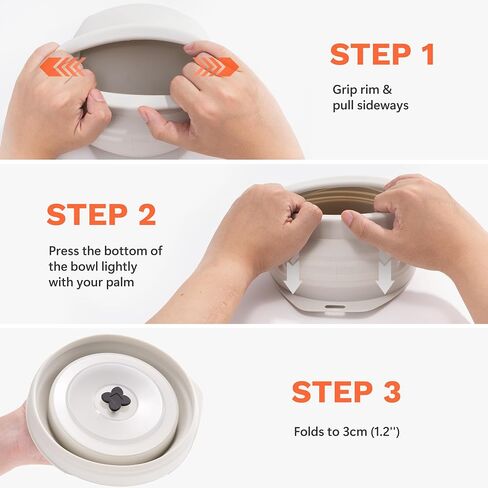 STEP 1

Grip rim & pull sideways

STEP 2

Press the bottom of the bowl lightly with your palm

STEP 3

Folds to 3cm (1.2'')