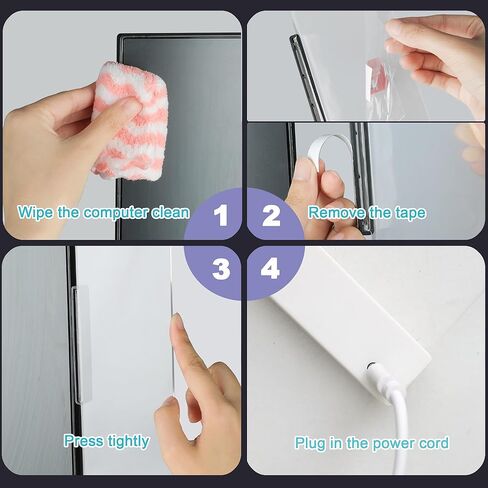 Wipe the computer clean

1

2

Remove the tape

3

4

Press tightly

Plug in the power cord