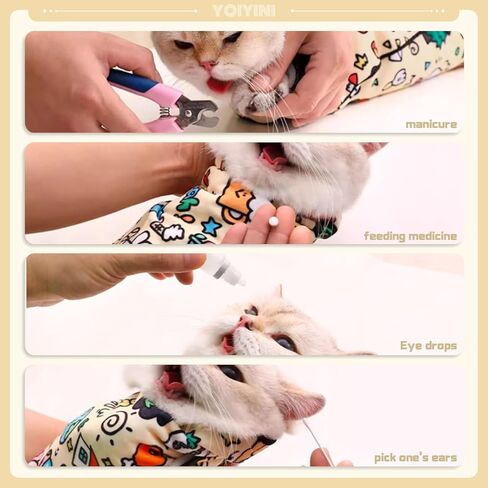 YOIYINI

manicure

feeding medicine

Eye drops

pick one's ears