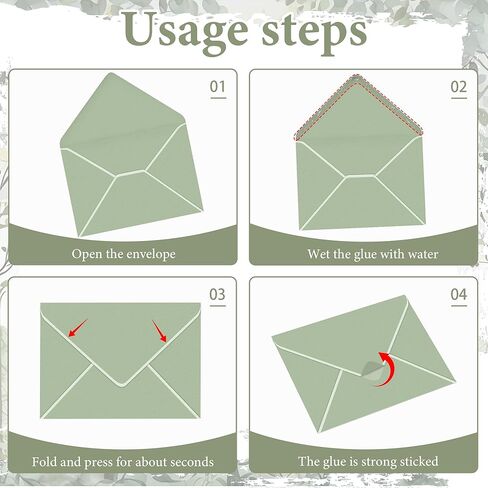 Usage steps

01

Open the envelope

02

Wet the glue with water

03

Fold and press for about seconds

04

The glue is strong sticked