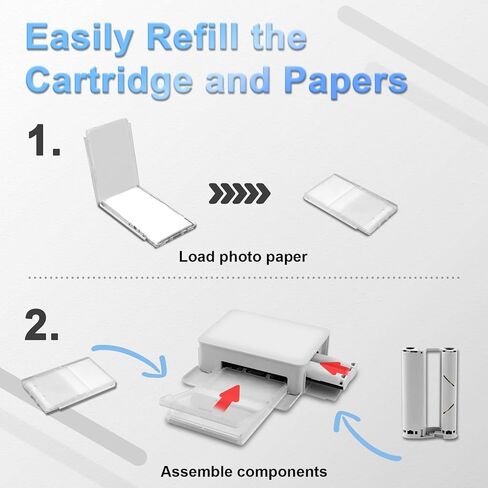 Easily Refill the Cartridge and Papers

1.

Load photo paper

2.

Assemble components