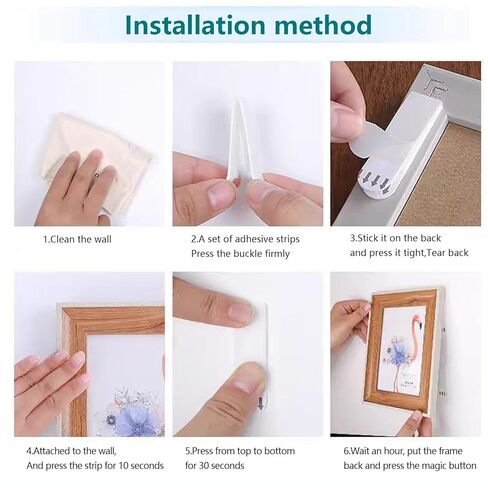 Installation method

1.Clean the wall

2.A set of adhesive strips
Press the buckle firmly

3.Stick it on the back
and press it tight,Tear back

4.Attached to the wall,
And press the strip for 10 seconds

5.Press from top to bottom
for 30 seconds

6.Wait an hour, put the frame
back and press the magic button