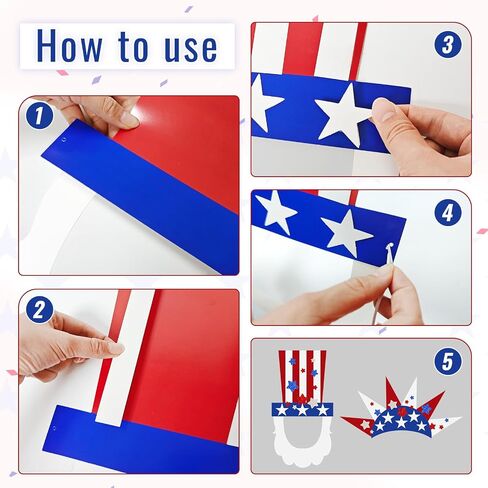 How to use

1

2

3

4

5