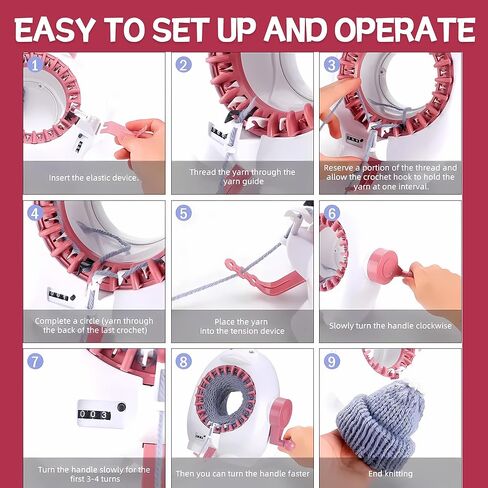 EASY TO SET UP AND OPERATE

1
Insert the elastic device.

2
Thread the yarn through the yarn guide

3
Reserve a portion of the thread and allow the crochet hook to hold the yarn at one interval.

4
Complete a circle (yarn through the back of the last crochet)

5
Place the yarn into the tension device

6
Slowly turn the handle clockwise

7
003
Turn the handle slowly for the first 3-4 turns

8
Then you can turn the handle faster

9
End knitting