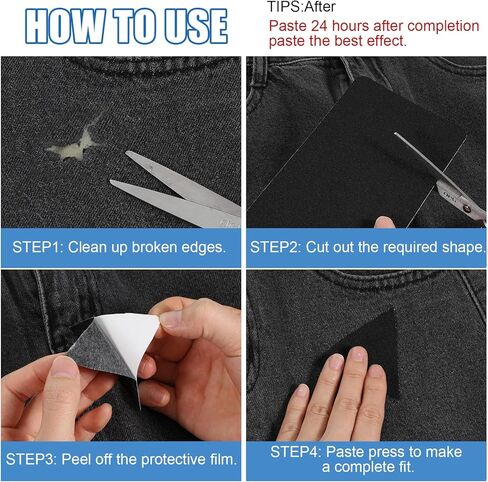 HOW TO USE

TIPS:After
Paste 24 hours after completion paste the best effect.

STEP1: Clean up broken edges.

STEP2: Cut out the required shape.

STEP3: Peel off the protective film.

STEP4: Paste press to make a complete fit.