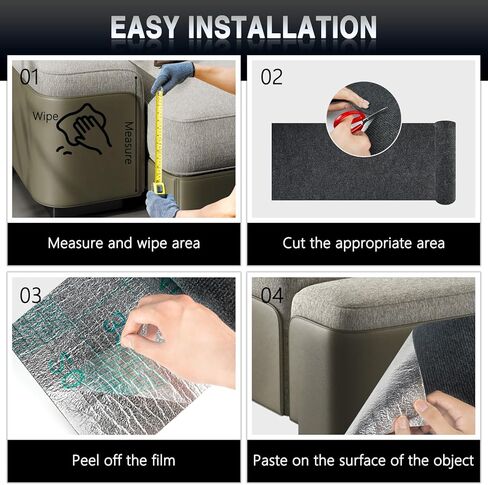 EASY INSTALLATION

01

Wipe

Measure

Measure and wipe area

02

Cut the appropriate area

03

Peel off the film

04

Paste on the surface of the object