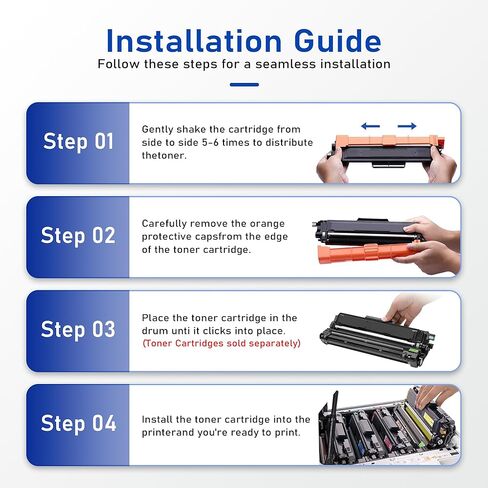 Installation Guide

Follow these steps for a seamless installation

Step 01

Gently shake the cartridge from side to side 5-6 times to distribute thetoner.

Step 02

Carefully remove the orange protective capsfrom the edge of the toner cartridge.

Step 03

Place the toner cartridge in the drum unti it clicks into place. (Toner Cartridges sold separately)

Step 04

Install the toner cartridge into the printerand you're ready to print.