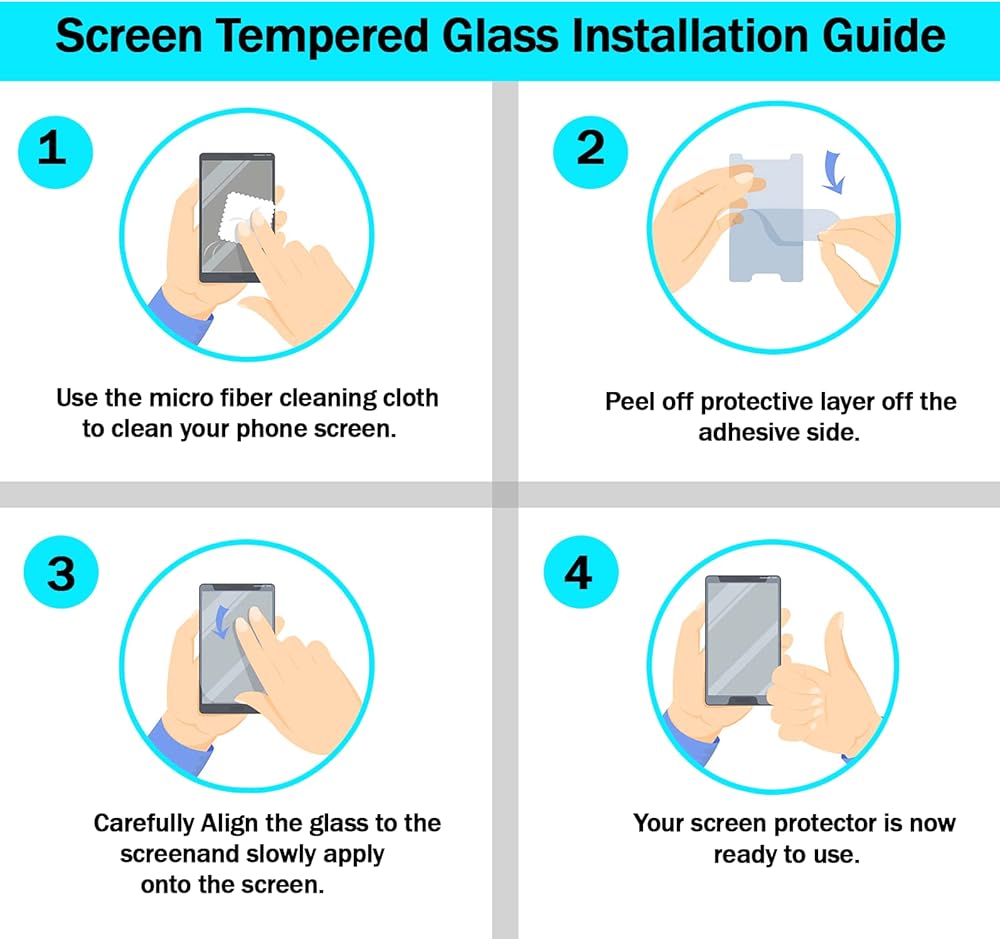 Screen Tempered Glass Installation Guide

1

Use the micro fiber cleaning cloth to clean your phone screen.

2

Peel off protective layer off the adhesive side.

3

Carefully Align the glass to the screenand slowly apply onto the screen.

4

Your screen protector is now ready to use.