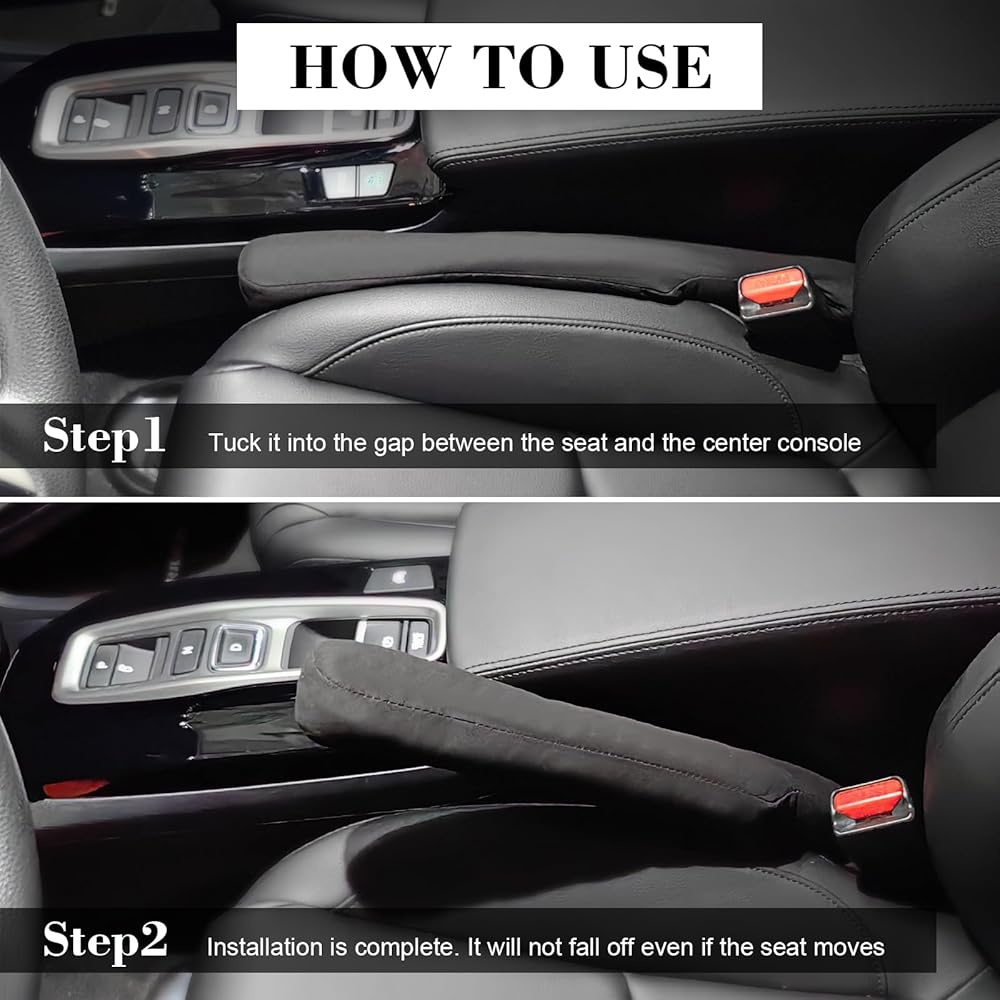 HOW TO USE

Step1 Tuck it into the gap between the seat and the center console

Step2 Installation is complete. It will not fall off even if the seat moves