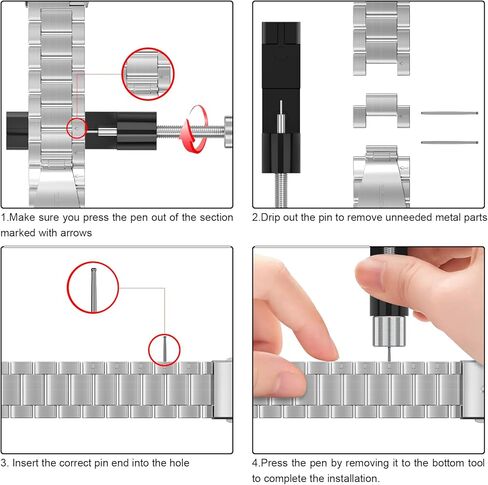 1.Make sure you press the pen out of the section marked with arrows

2.Drip out the pin to remove unneeded metal parts

3. Insert the correct pin end into the hole

4.Press the pen by removing it to the bottom tool to complete the installation.