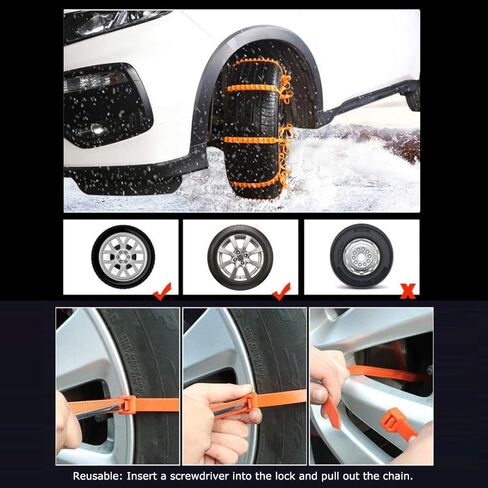 Reusable: Insert a screwdriver into the lock and pull out the chain.