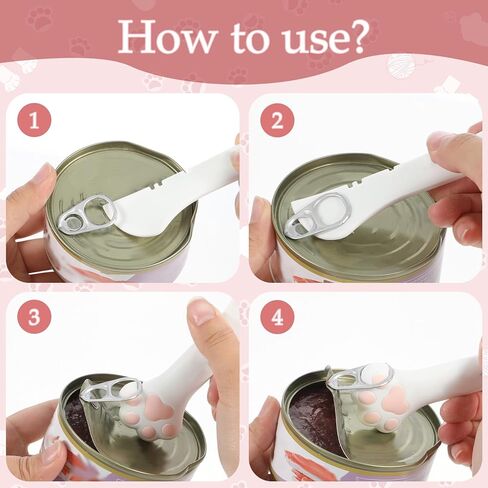 How to use?

1

2

3

4