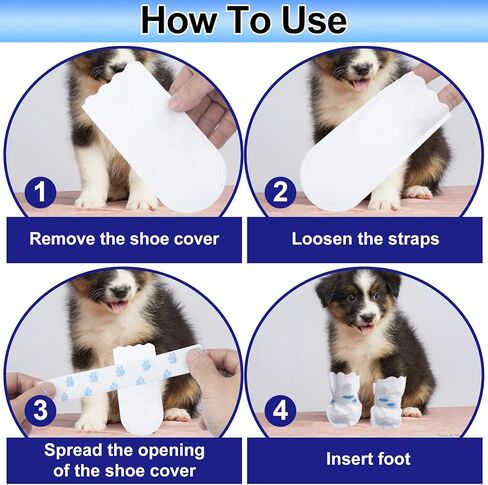 How To Use

1

Remove the shoe cover

2

Loosen the straps

3

Spread the opening of the shoe cover

4

Insert foot