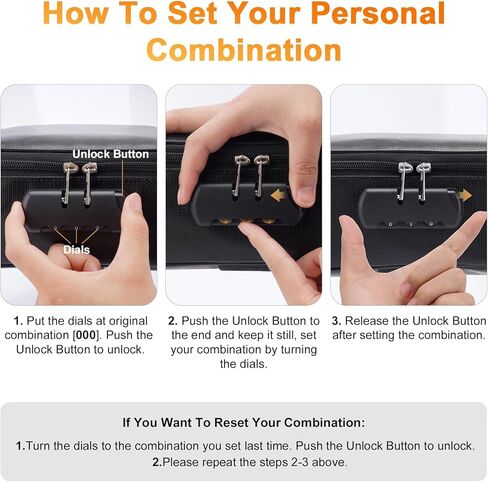 How To Set Your Personal Combination

Unlock Button

Dials

1. Put the dials at original combination [000]. Push the Unlock Button to unlock.

2. Push the Unlock Button to the end and keep it still, set your combination by turning the dials.

3. Release the Unlock Button after setting the combination.

If You Want To Reset Your Combination:

1.Turn the dials to the combination you set last time. Push the Unlock Button to unlock.
2.Please repeat the steps 2-3 above.