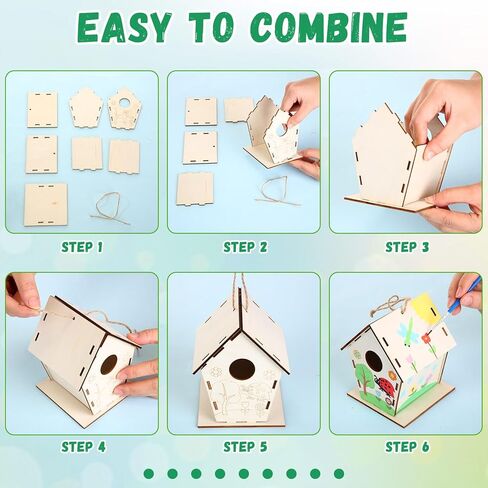 EASY TO COMBINE

STEP 1

STEP 2

STEP 3

STEP 4

STEP 5

STEP 6