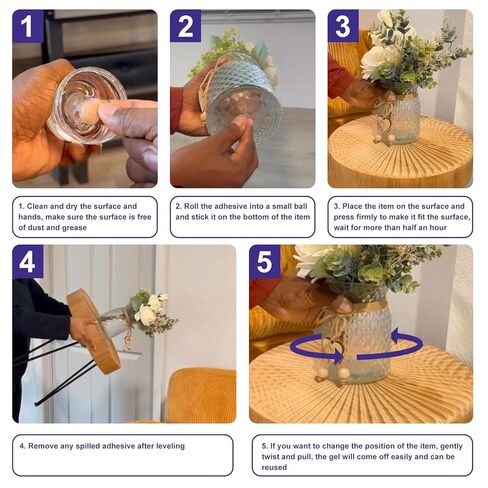 1

2

3

1. Clean and dry the surface and hands, make sure the surface is free of dust and grease

2. Roll the adhesive into a small ball and stick it on the bottom of the item

3. Place the item on the surface and press firmly to make it fit the surface, wait for more than half an hour

4

5

4. Remove any spilled adhesive after leveling

5. If you want to change the position of the item, gently twist and pull, the gel will come off easily and can be reused