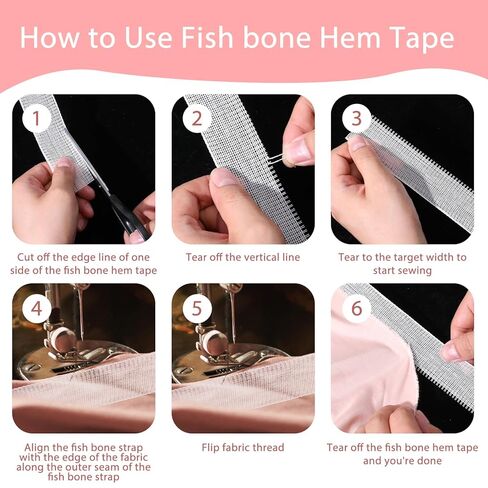 How to Use Fish bone Hem Tape

1

Cut off the edge line of one side of the fish bone hem tape

2

Tear off the vertical line

3

Tear to the target width to start sewing

4

Align the fish bone strap with the edge of the fabric along the outer seam of the fish bone strap

5

Flip fabric thread

6

Tear off the fish bone hem tape and you're done