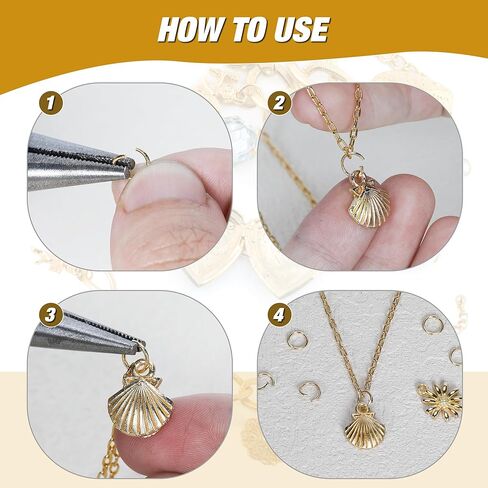 HOW TO USE

1

2

3

4