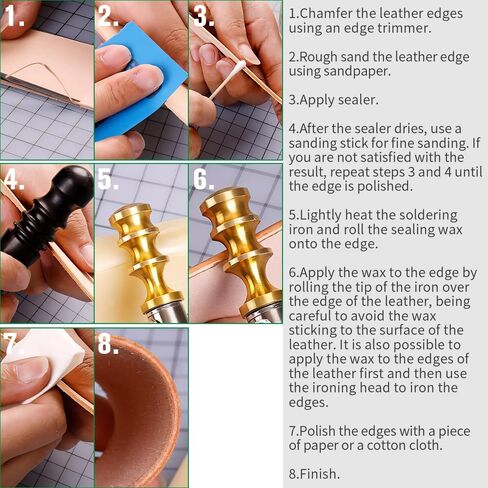 1.

2.

3.

4.

5.

6.

7.

8.

1.Chamfer the leather edges using an edge trimmer.

2.Rough sand the leather edge using sandpaper.

3.Apply sealer.

4.After the sealer dries, use a sanding stick for fine sanding. If you are not satisfied with the result, repeat steps 3 and 4 until the edge is polished.

5.Lightly heat the soldering iron and roll the sealing wax onto the edge.

6.Apply the wax to the edge by rolling the tip of the iron over the edge of the leather, being careful to avoid the wax sticking to the surface of the leather. It is also possible to apply the wax to the edges of the leather first and then use the ironing head to iron the edges.

7.Polish the edges with a piece of paper or a cotton cloth.

8.Finish.