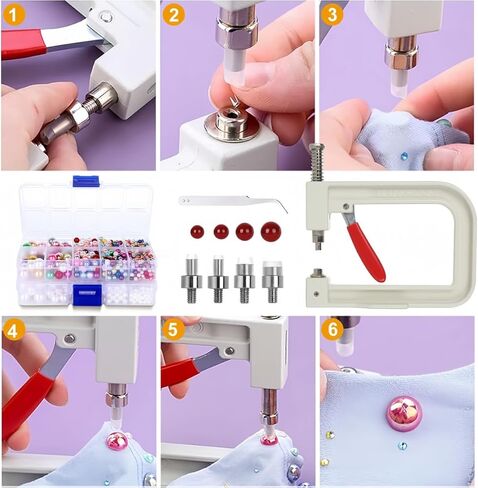 1
2
3
4
5
6