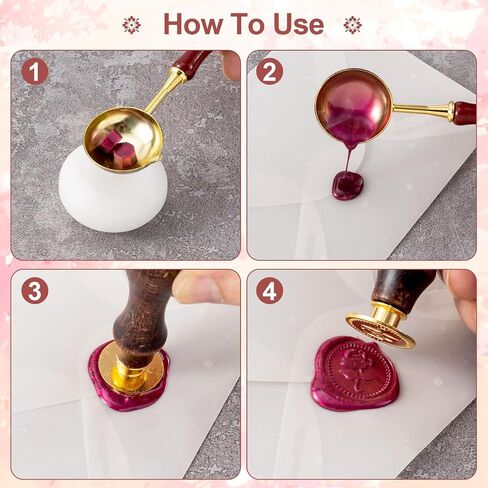 How To Use

1

2

3

4