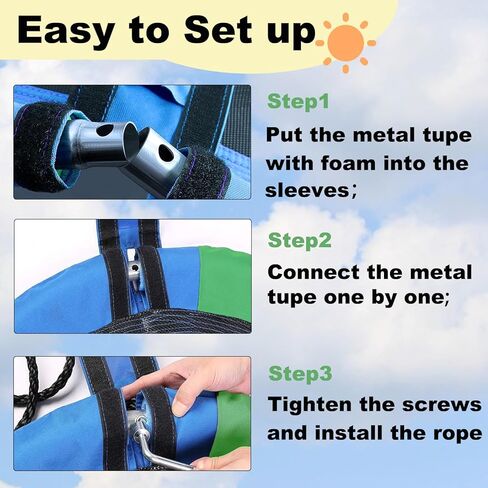 Easy to Set up

Step1

Put the metal tupe with foam into the sleeves;

Step2

Connect the metal tupe one by one;

Step3

Tighten the screws and install the rope