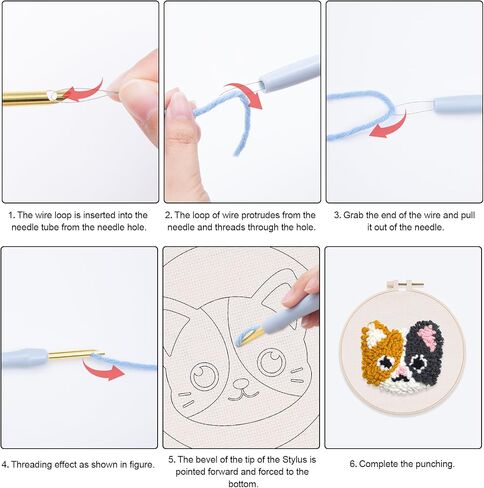 1. The wire loop is inserted into the needle tube from the needle hole.

2. The loop of wire protrudes from the needle and threads through the hole.

3. Grab the end of the wire and pull it out of the needle.

4. Threading effect as shown in figure.

5. The bevel of the tip of the Stylus is pointed forward and forced to the bottom.

6. Complete the punching.