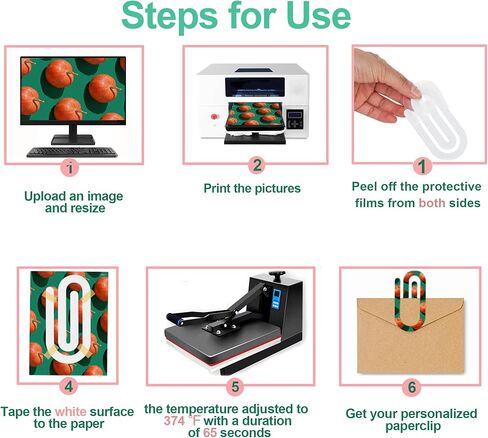 Steps for Use

i

Upload an image and resize

2

Print the pictures

1

Peel off the protective films from both sides

4

Tape the white surface to the paper

5

the temperature adjusted to 374 °F with a duration of 65 seconds

6

Get your personalized paperclip